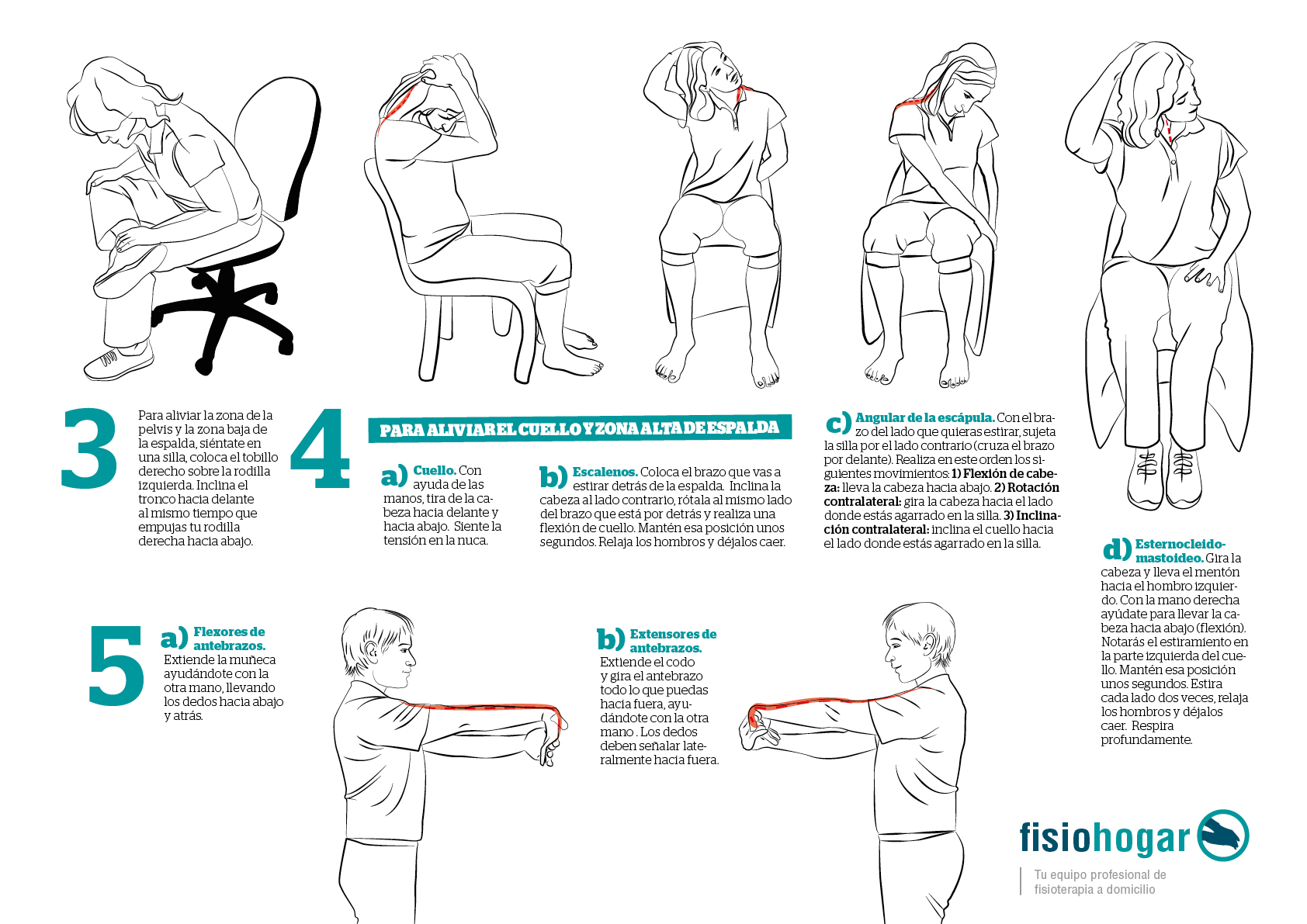 3

Para aliviar la zona de la pelvis y la zona baja de la espalda, siéntate en una silla, coloca el tobillo derecho sobre la rodilla izquierda. Inclina el tronco hacia delante al mismo tiempo que empujas tu rodilla derecha hacia abajo.

4

PARA ALIVIAR EL CUELLO Y ZONA ALTA DE ESPALDA

a) Cuello. Con ayuda de las manos, tira de la cabeza hacia delante y hacia abajo. Siente la tensión en la nuca.

b) Escalenos. Coloca el brazo que vas a estirar detrás de la espalda. Inclina la cabeza al lado contrario, rótala al mismo lado del brazo que está por detrás y realiza una flexión de cuello. Mantén esa posición unos segundos. Relaja los hombros y déjalos caer.

c) Angular de la escápula. Con el brazo del lado que quieras estirar, sujeta la silla por el lado contrario (cruza el brazo por delante). Realiza en este orden los siguientes movimientos: 1) Flexión de cabeza: lleva la cabeza hacia abajo. 2) Rotación contralateral: gira la cabeza hacia el lado donde estás agarrado en la silla. 3) Inclinación contralateral: inclina el cuello hacia el lado donde estás agarrado en la silla.

d) Esternocleidomastoideo. Gira la cabeza y lleva el mentón hacia el hombro izquierdo. Con la mano derecha ayúdate para llevar la cabeza hacia abajo (flexión). Notarás el estiramiento en la parte izquierda del cuello. Mantén esa posición unos segundos. Estira cada lado dos veces, relaja los hombros y déjalos caer. Respira profundamente.

5

a) Flexores de antebrazos. Extiende la muñeca ayudándote con la otra mano, llevando los dedos hacia abajo y atrás.

b) Extensores de antebrazos. Extiende el codo y gira el antebrazo todo lo que puedas hacia fuera, ayudándote con la otra mano . Los dedos deben señalar lateralmente hacia fuera.

fisiohogar
Tu equipo profesional de fisioterapia a domicilio